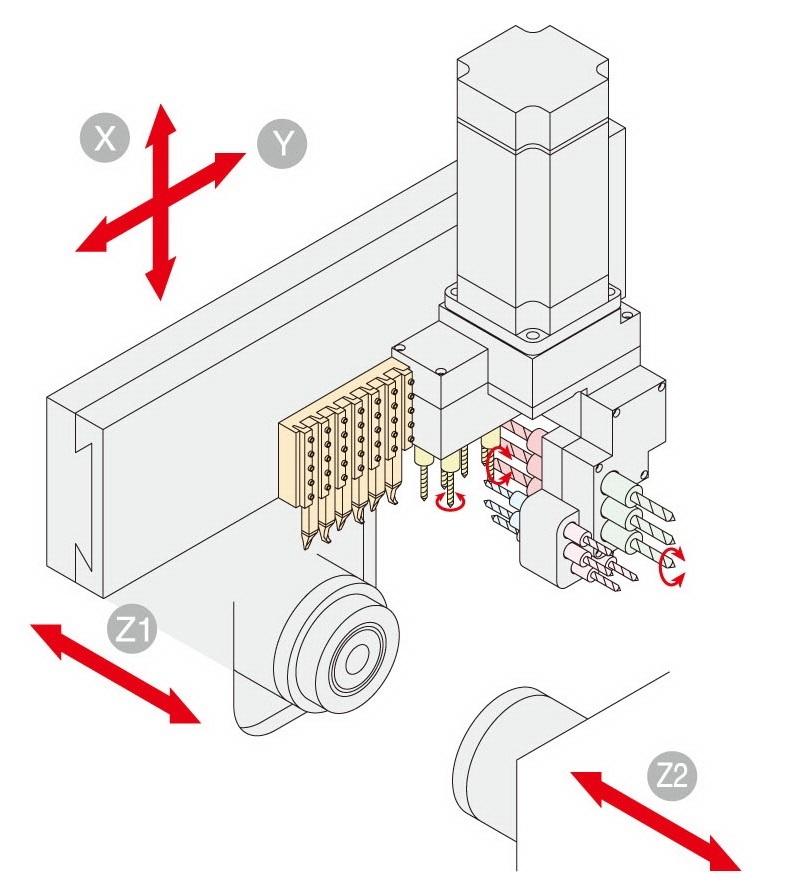 X
Y
Z1
Z2