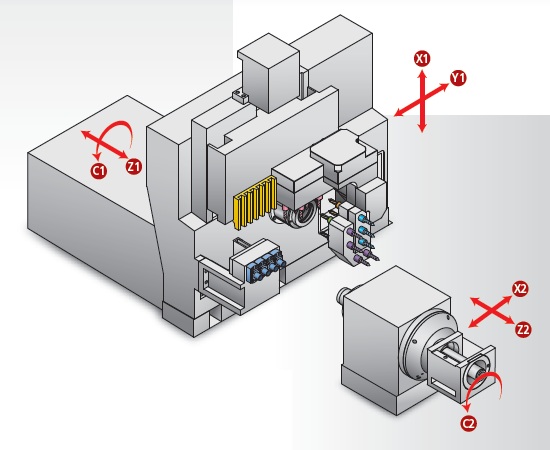 X1
Y1
C1
Z1
X2
Z2
C2